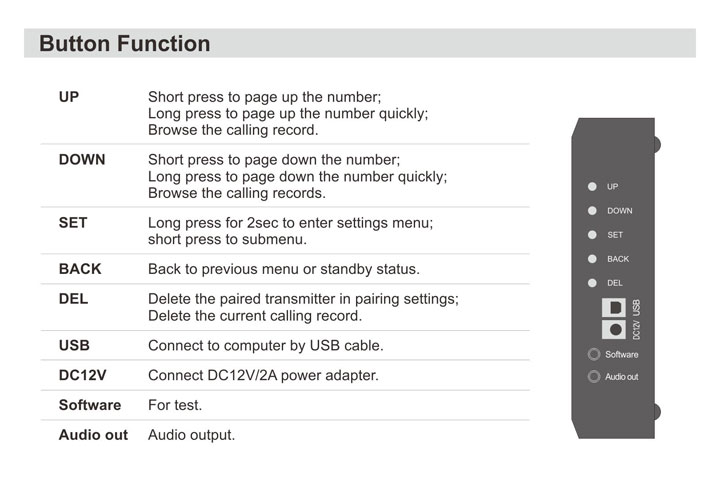 Button Function

| | |
|---|---|
| UP | Short press to page up the number; Long press to page up the number quickly; Browse the calling record. |
| DOWN | Short press to page down the number; Long press to page down the number quickly; Browse the calling records. |
| SET | Long press for 2sec to enter settings menu; short press to submenu. |
| BACK | Back to previous menu or standby status. |
| DEL | Delete the paired transmitter in pairing settings; Delete the current calling record. |
| USB | Connect to computer by USB cable. |
| DC12V | Connect DC12V/2A power adapter. |
| Software | For test. |
| Audio out | Audio output. |

UP
DOWN
SET
BACK
DEL
USB
DC12V
Software
Audio out